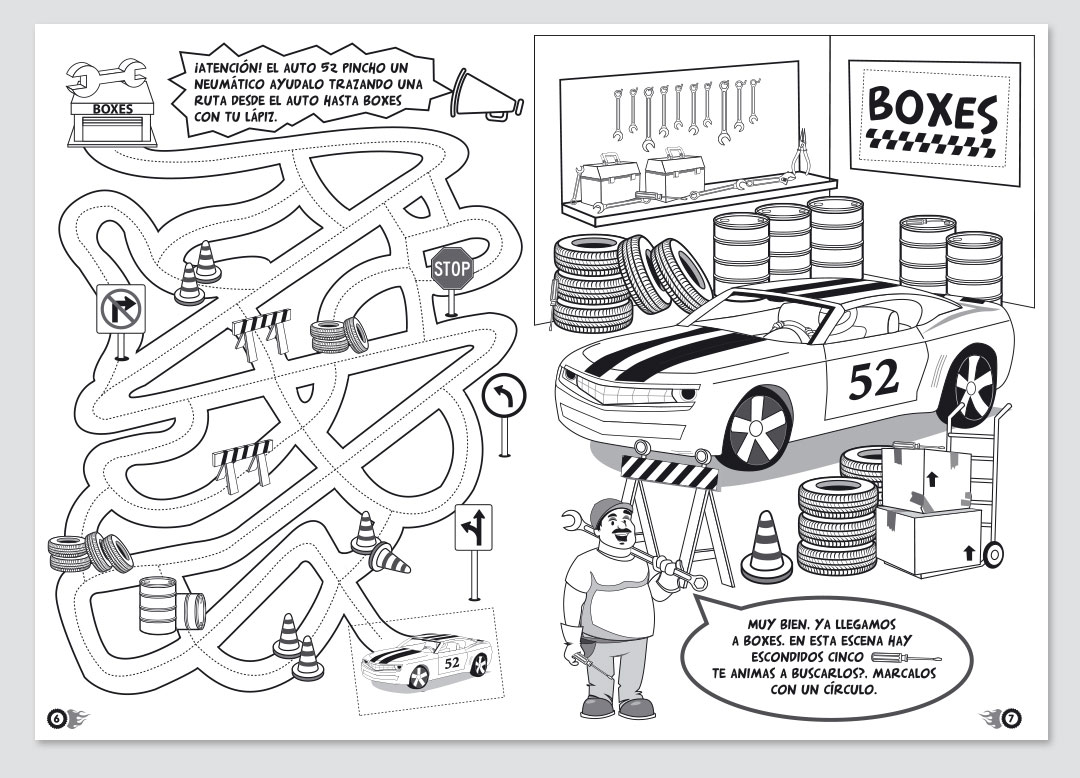 BOXES

¡ATENCIÓN! EL AUTO 52 PINCHO UN NEUMÁTICO AYUDALO TRAZANDO UNA RUTA DESDE EL AUTO HASTA BOXES CON TU LÁPIZ.

STOP

52

6

BOXES

52

MUY BIEN. YA LLEGAMOS A BOXES. EN ESTA ESCENA HAY ESCONDIDOS CINCO TE ANIMAS A BUSCARLOS?. MARCALOS CON UN CÍRCULO.

7